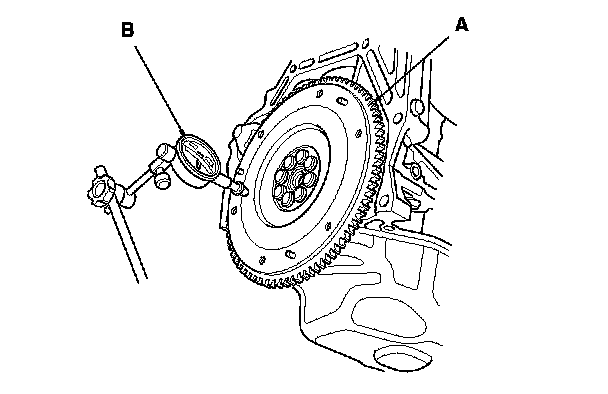 B

A