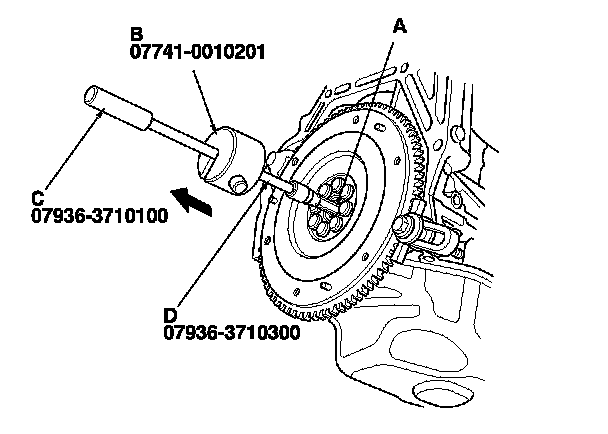 B
07741-0010201

A

C
07936-3710100

D
07936-3710300