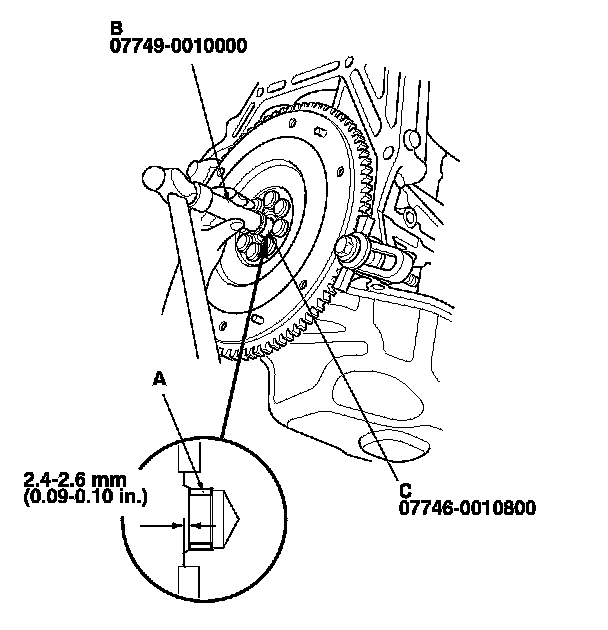 B
07749-0010000

A

2.4-2.6 mm
(0.09-0.10 in.)

C
07746-0010800