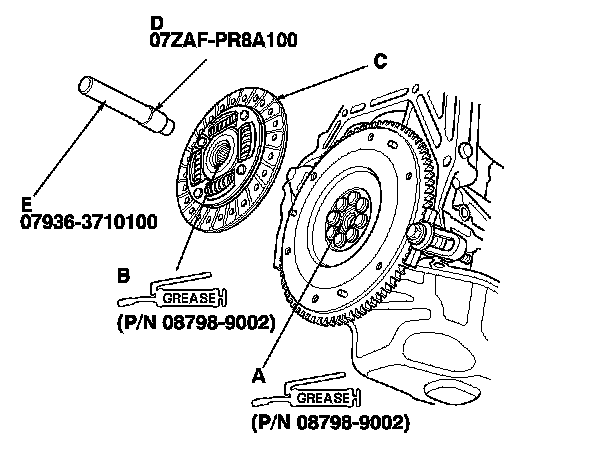 D
07ZAF-PR8A100

C

E
07936-3710100

B
GREASE
(P/N 08798-9002)

A
GREASE
(P/N 08798-9002)