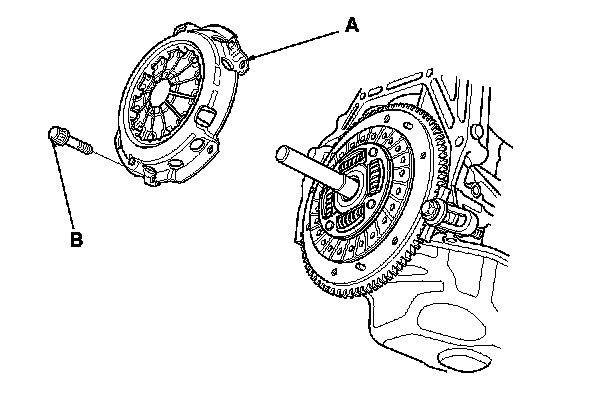 A

B