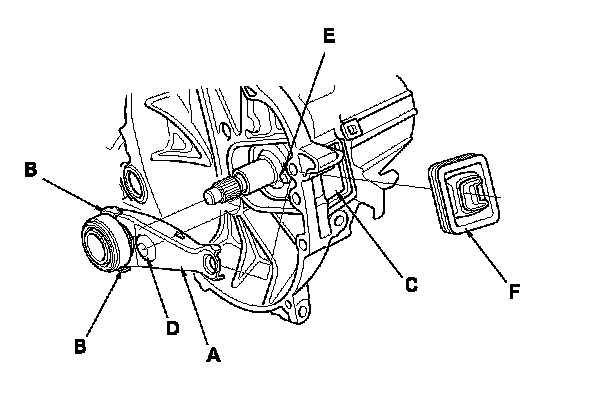 E
B
C
F
B
D
A