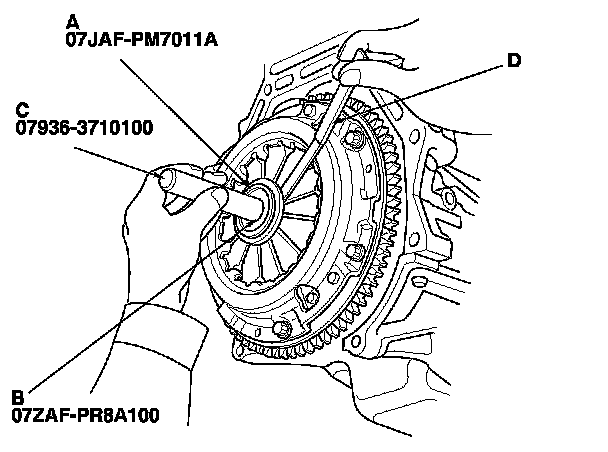 A
07JAF-PM7011A

D

C
07936-3710100

B
07ZAF-PR8A100