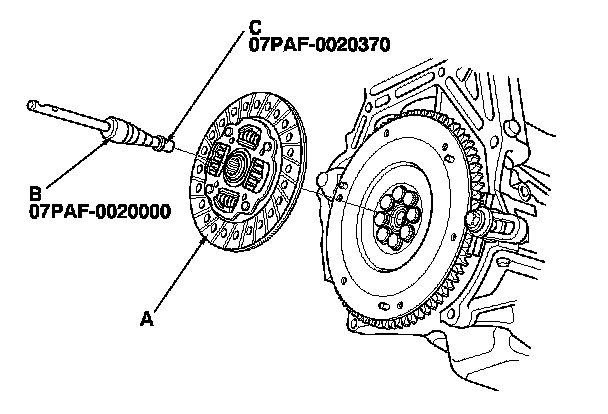 C
07PAF-0020370

B
07PAF-0020000

A