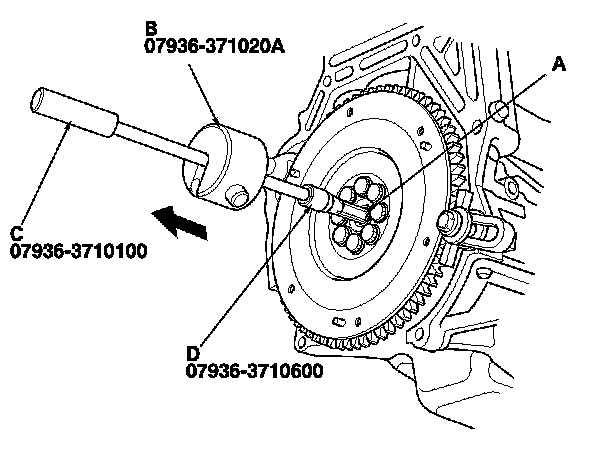 B
07936-371020A

A

C
07936-3710100

D
07936-3710600