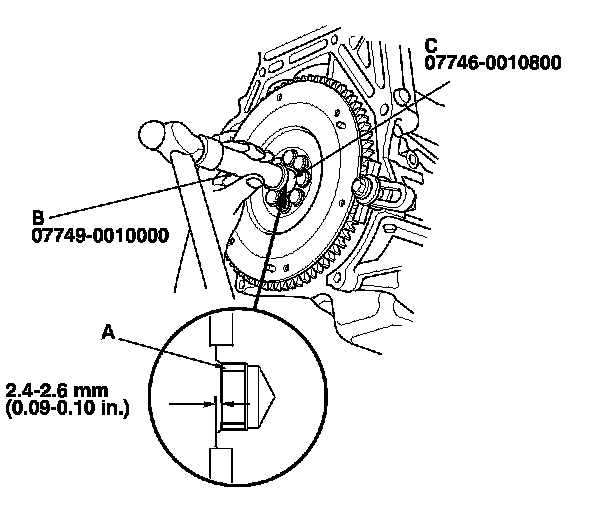 C
07746-0010800

B
07749-0010000

A

2.4-2.6 mm
(0.09-0.10 in.)