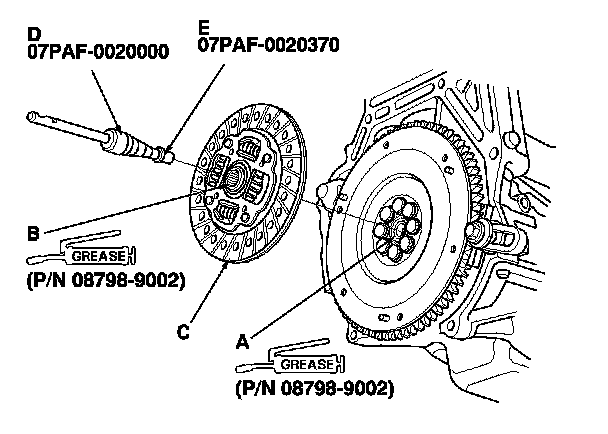 D
07PAF-0020000

E
07PAF-0020370

B
GREASE
(P/N 08798-9002)

C

A
GREASE
(P/N 08798-9002)