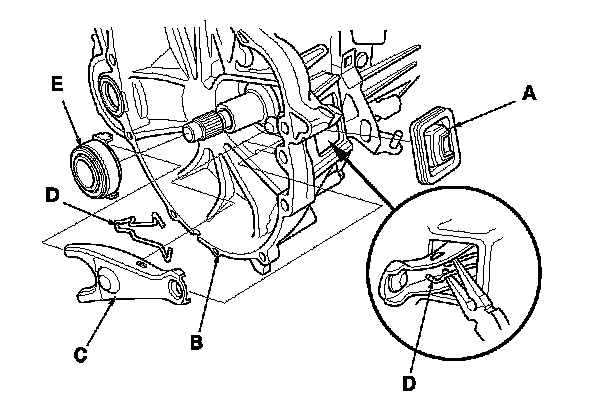 E
A
D
C
B
D