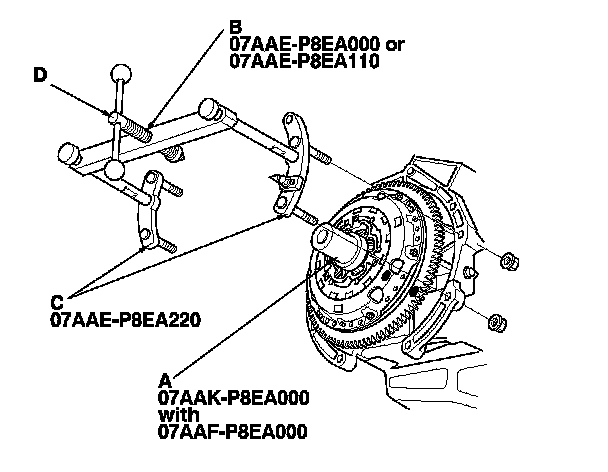 B
07AAE-P8EA000 or
07AAE-P8EA110

D

C
07AAE-P8EA220

A
07AAK-P8EA000
with
07AAF-P8EA000