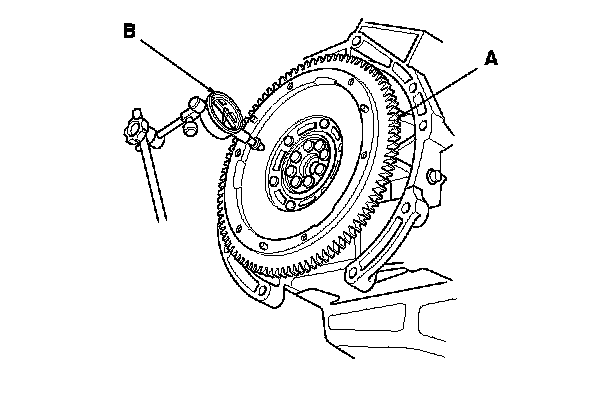 B

A