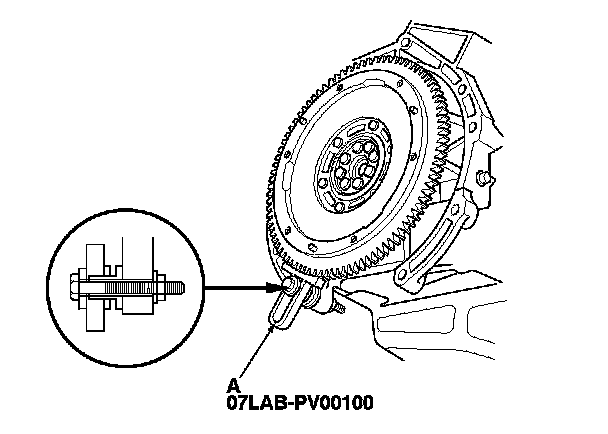 A
07LAB-PV00100