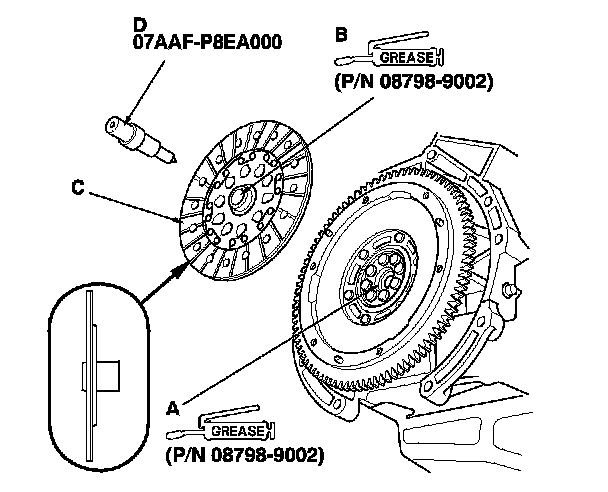 D
07AAF-P8EA000

B
GREASE
(P/N 08798-9002)

C

A
GREASE
(P/N 08798-9002)