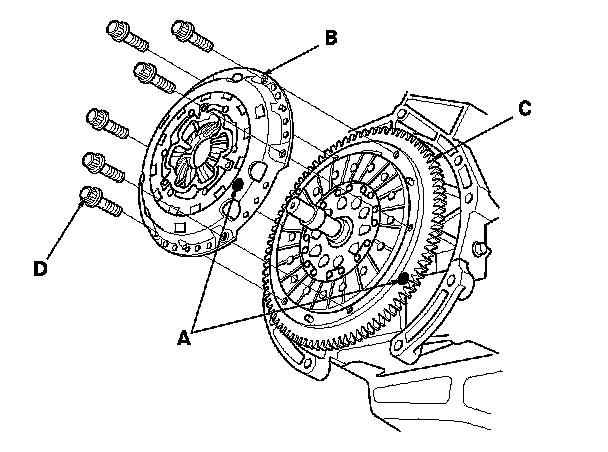 B
C
D
A