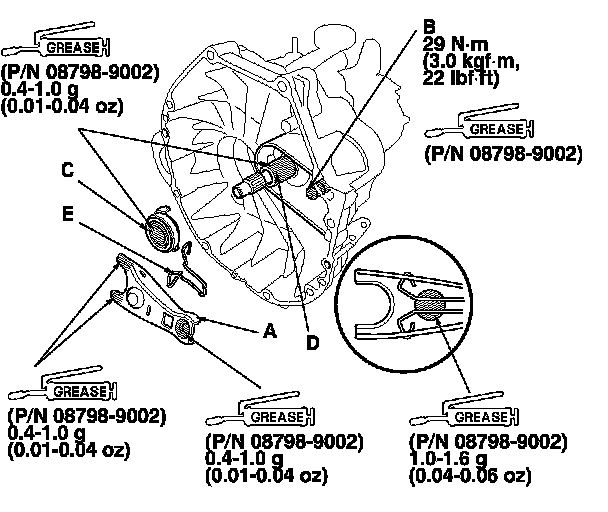 GREASE
(P/N 08798-9002)
0.4-1.0 g
(0.01-0.04 oz)

B
29 N·m
(3.0 kgf·m,
22 lbf·ft)

GREASE
(P/N 08798-9002)

C

E

A

D

GREASE
(P/N 08798-9002)
0.4-1.0 g
(0.01-0.04 oz)

GREASE
(P/N 08798-9002)
0.4-1.0 g
(0.01-0.04 oz)

GREASE
(P/N 08798-9002)
1.0-1.6 g
(0.04-0.06 oz)