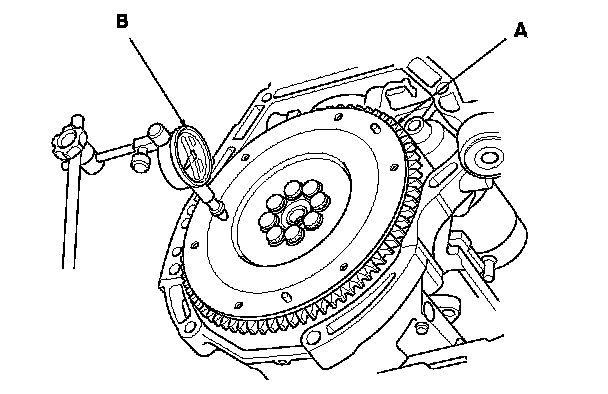 B

A