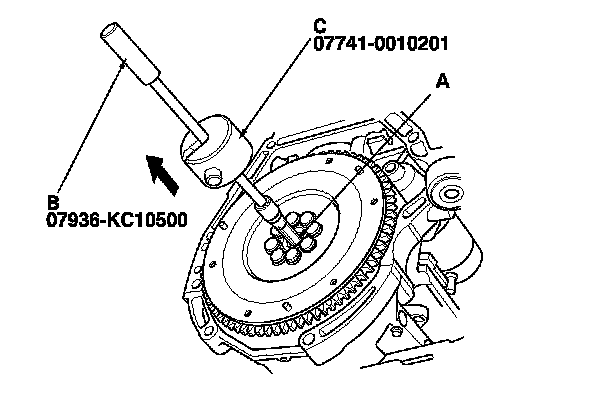 C
07741-0010201

A

B
07936-KC10500