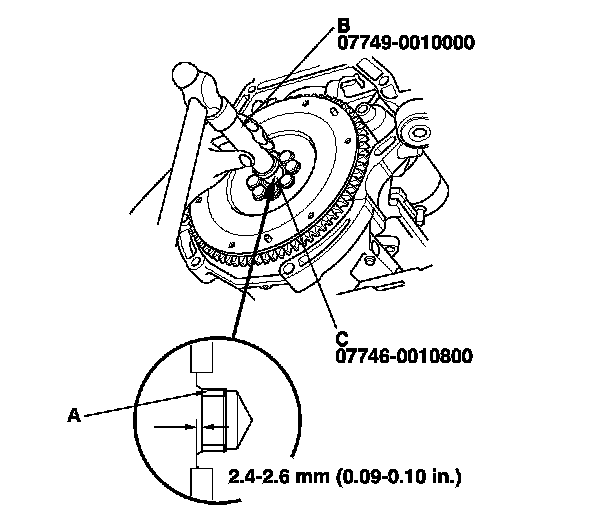 B
07749-0010000

C
07746-0010800

A

2.4-2.6 mm (0.09-0.10 in.)