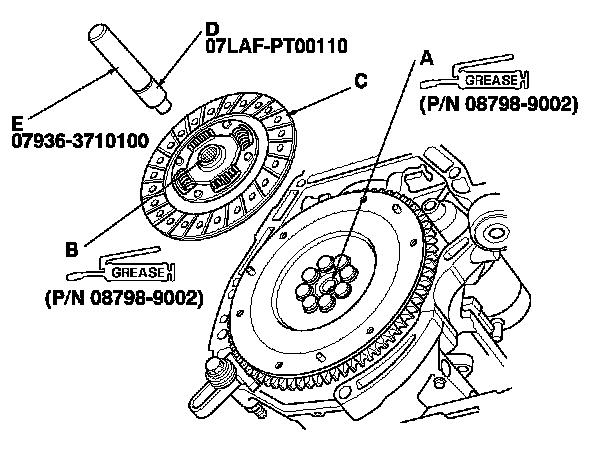 D
07LAF-PT00110

A
GREASE
(P/N 08798-9002)

C

E
07936-3710100

B
GREASE
(P/N 08798-9002)