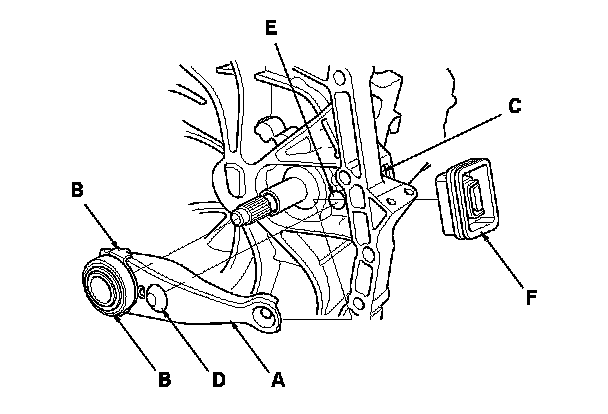 E
C
B
F
B
D
A