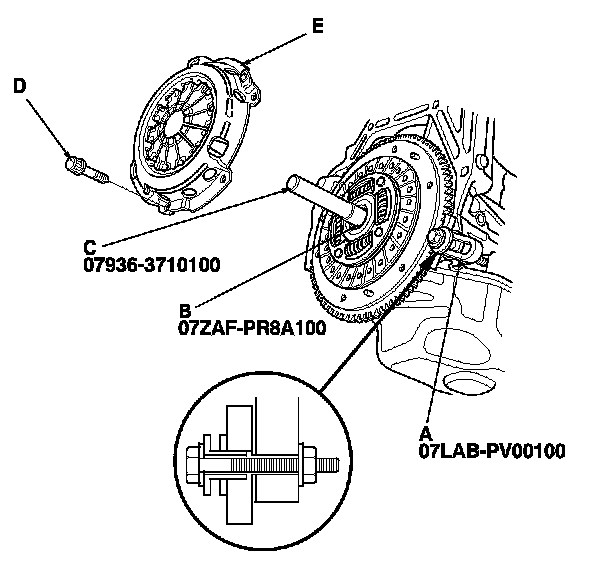 E

D

C
07936-3710100

B
07ZAF-PR8A100

A
07LAB-PV00100