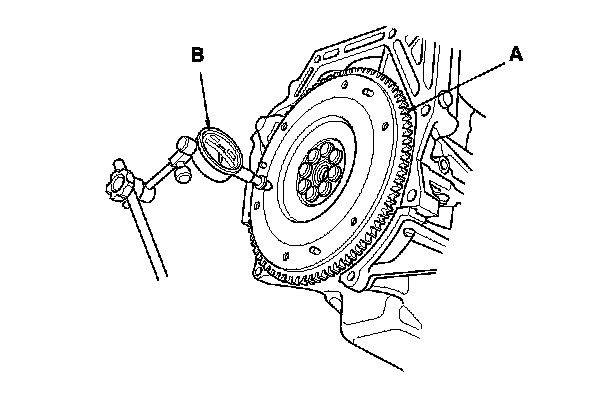 B

A