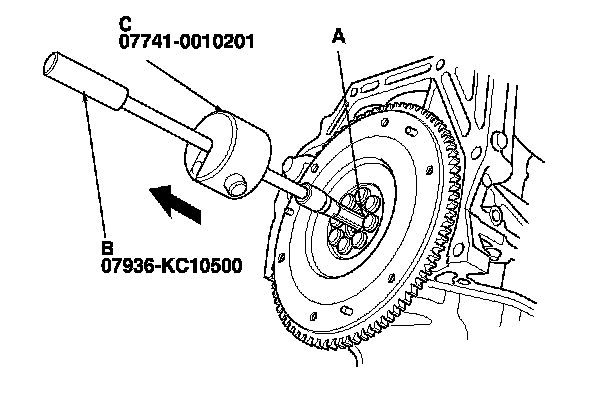 C
07741-0010201

A

B
07936-KC10500