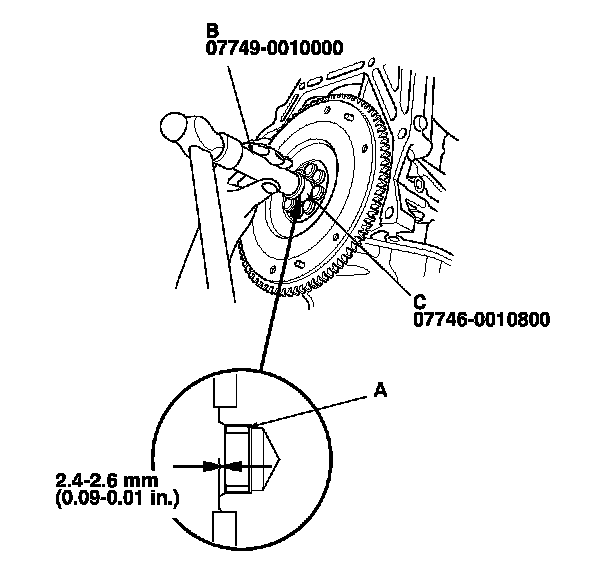 B
07749-0010000

C
07746-0010800

A

2.4-2.6 mm
(0.09-0.01 in.)