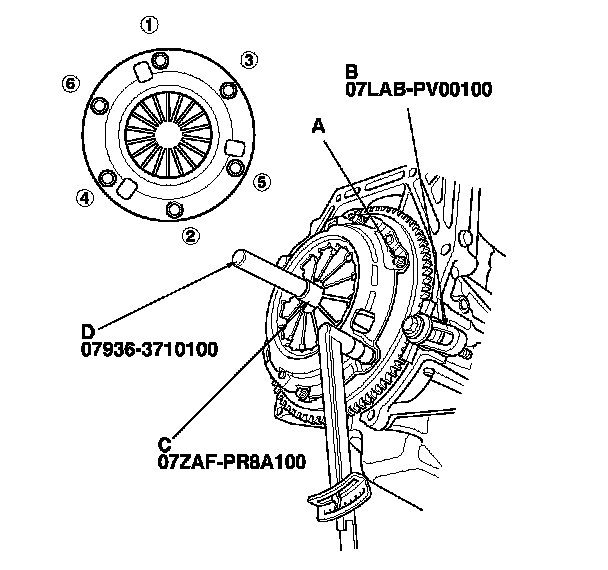 ①
③
⑥
⑤
④
②
B
07LAB-PV00100
A
D
07936-3710100
C
07ZAF-PR8A100