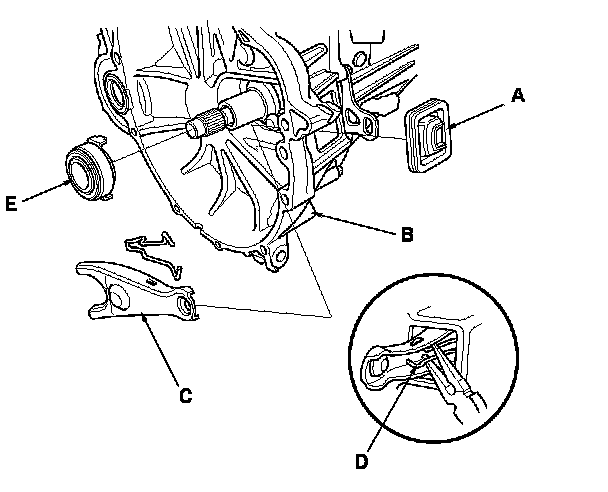 A
E
B
C
D