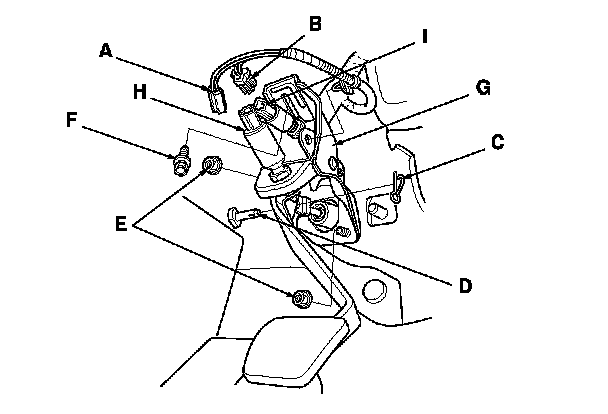 A
B
I
H
G
F
C
E
D