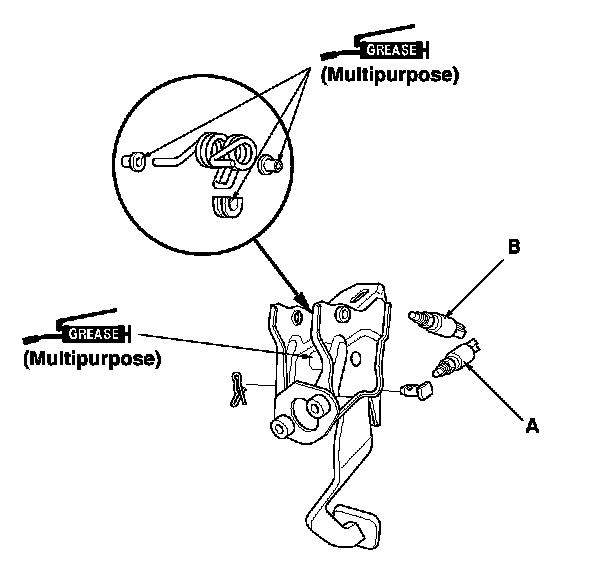 GREASE
(Multipurpose)

B

GREASE
(Multipurpose)

A