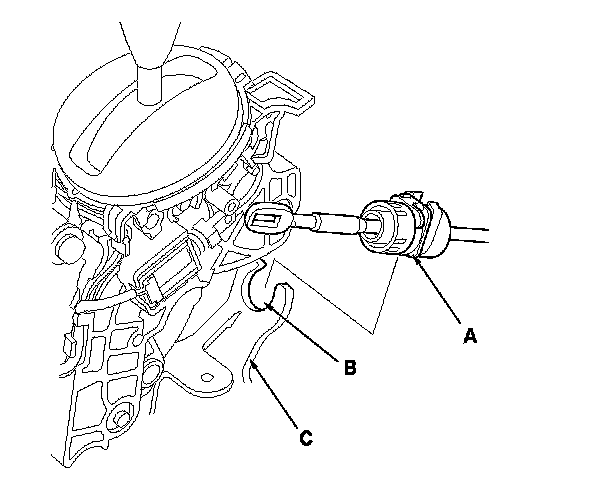 A

B

C