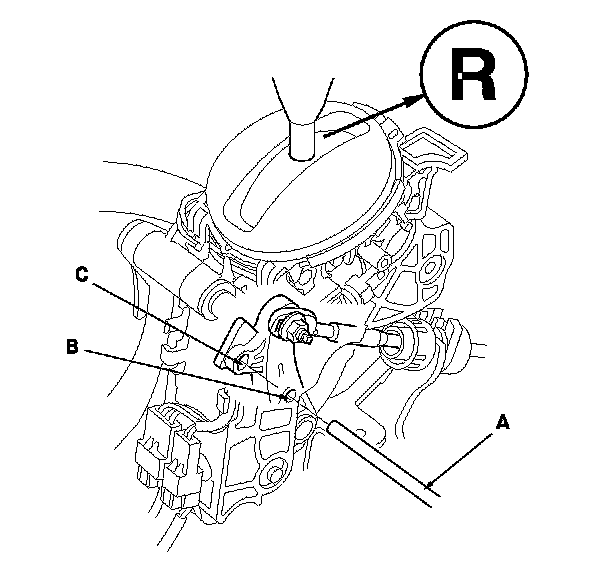 R

C

B

A