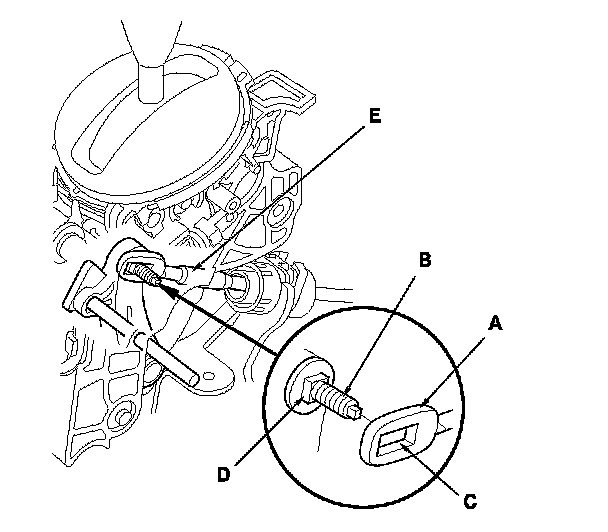 E
B
A
D
C