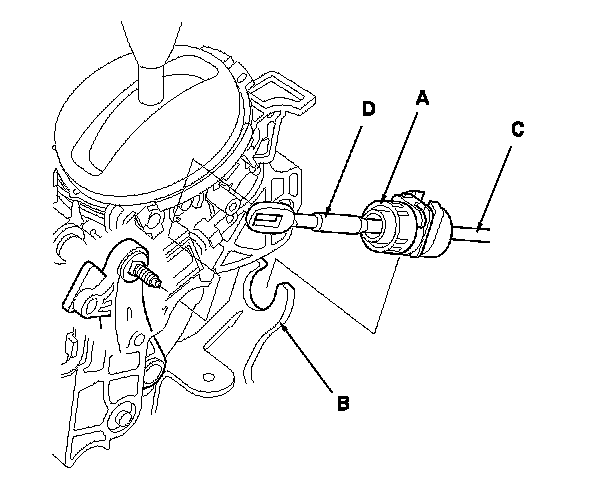 D
A
C
B