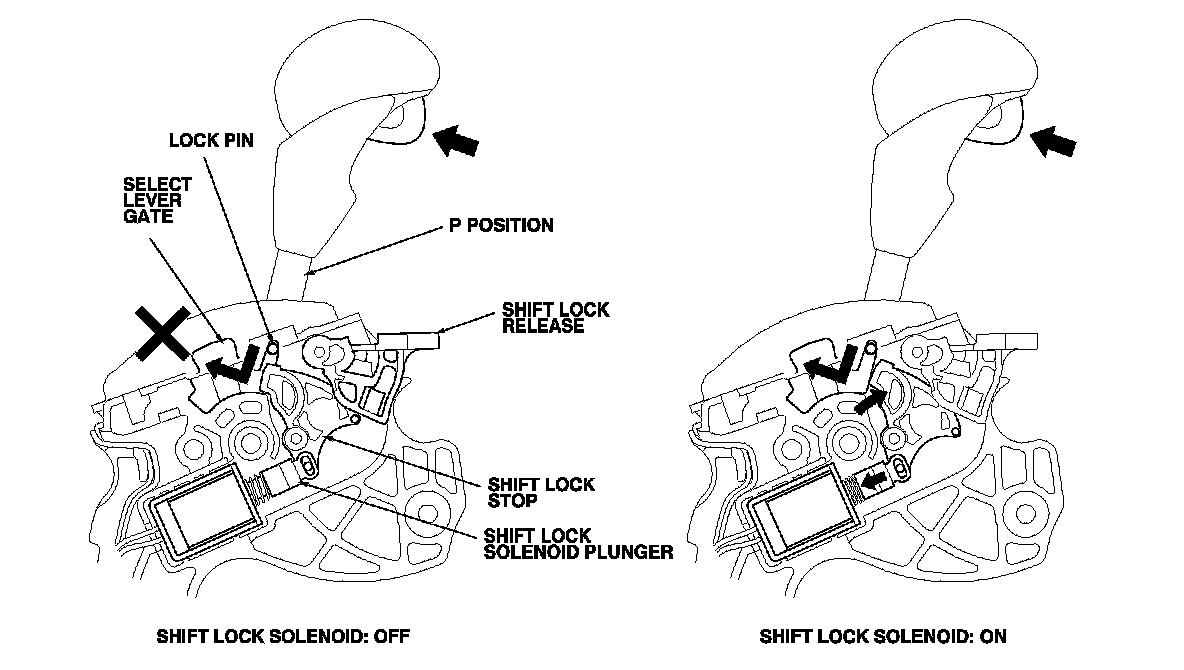 LOCK PIN

SELECT LEVER GATE

P POSITION

SHIFT LOCK RELEASE

SHIFT LOCK STOP

SHIFT LOCK SOLENOID PLUNGER

SHIFT LOCK SOLENOID: OFF

SHIFT LOCK SOLENOID: ON