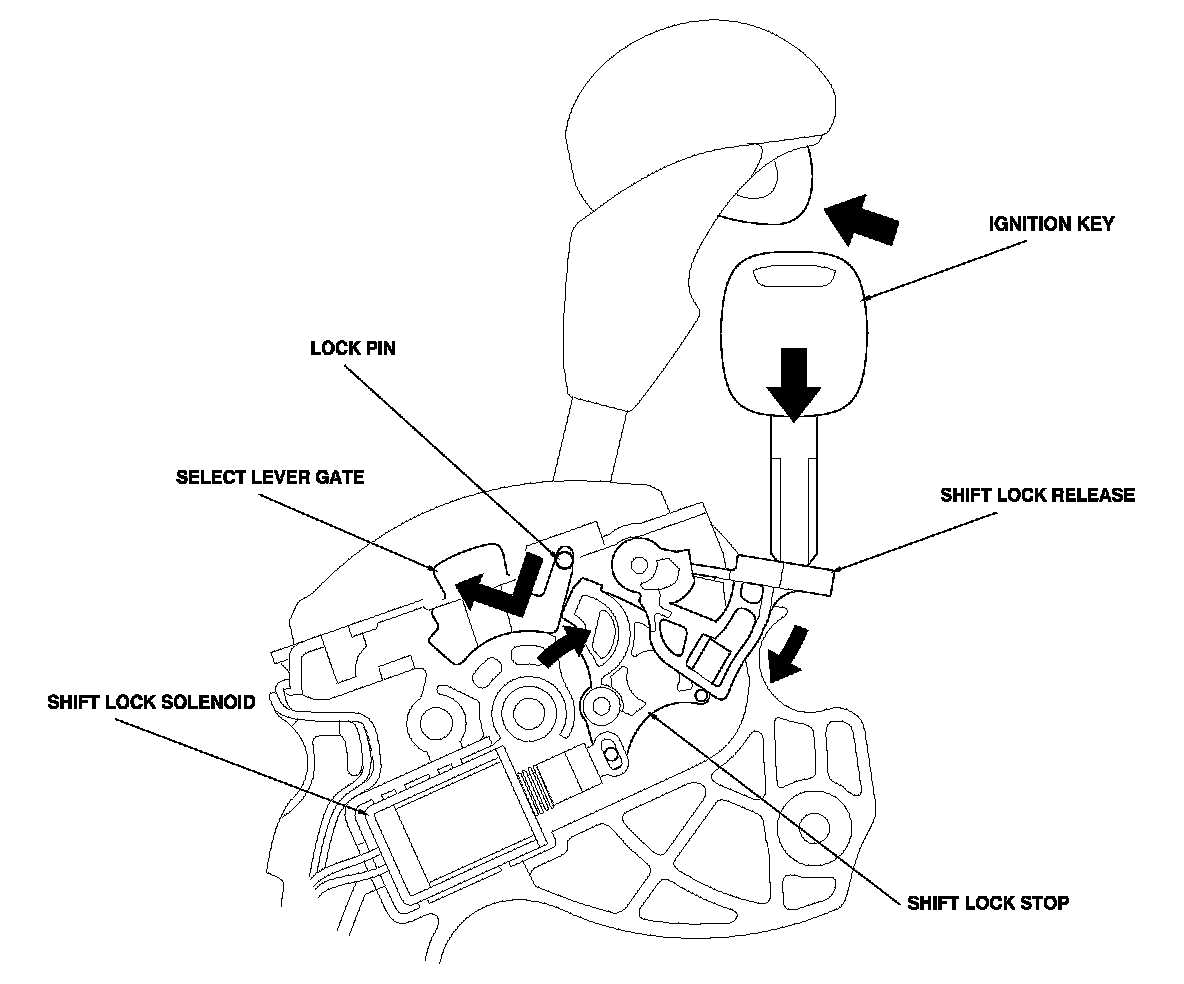 IGNITION KEY

LOCK PIN

SELECT LEVER GATE

SHIFT LOCK RELEASE

SHIFT LOCK SOLENOID

SHIFT LOCK STOP