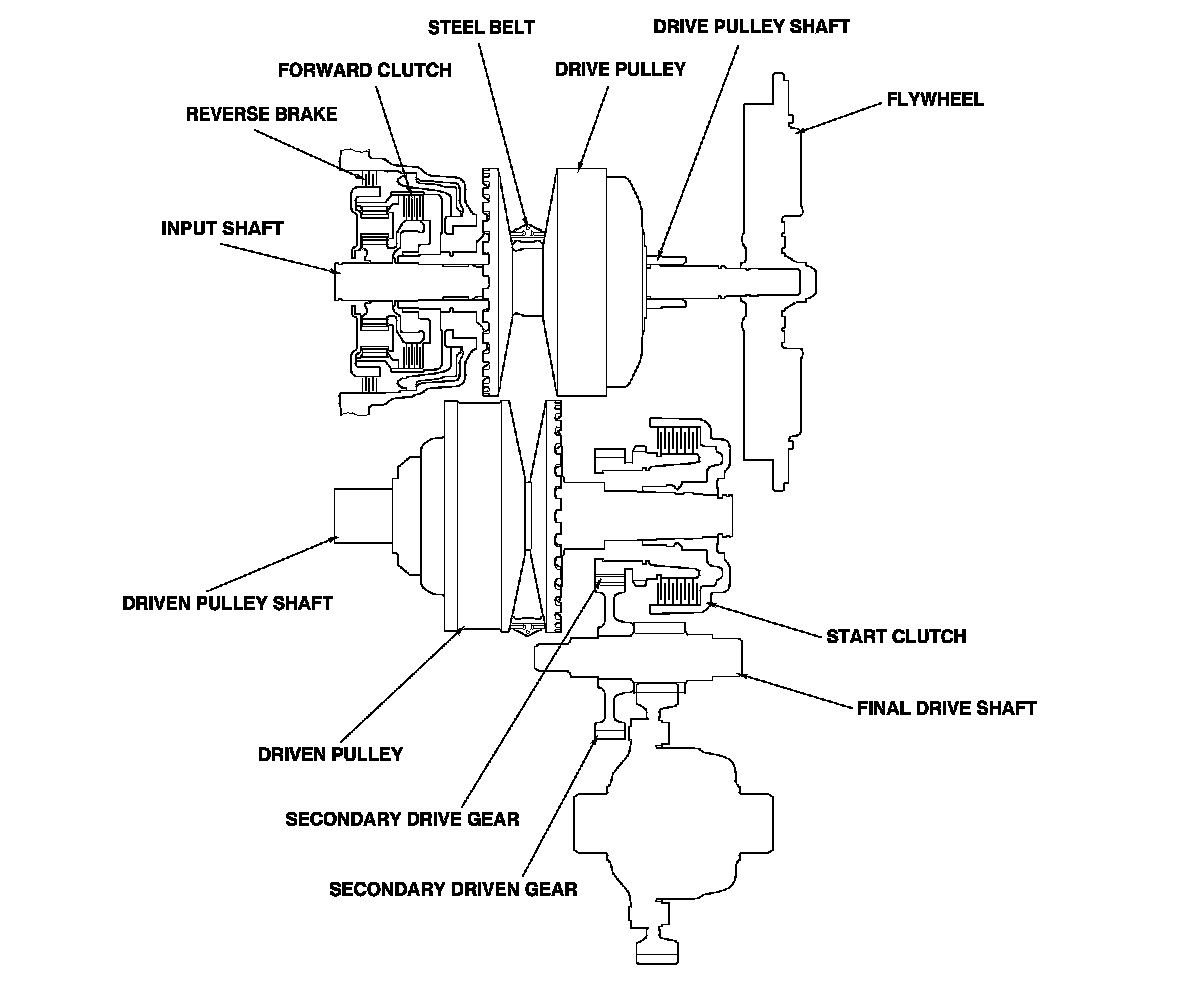 STEEL BELT
DRIVE PULLEY SHAFT
FORWARD CLUTCH
DRIVE PULLEY
FLYWHEEL
REVERSE BRAKE
INPUT SHAFT
DRIVEN PULLEY SHAFT
START CLUTCH
FINAL DRIVE SHAFT
DRIVEN PULLEY
SECONDARY DRIVE GEAR
SECONDARY DRIVEN GEAR