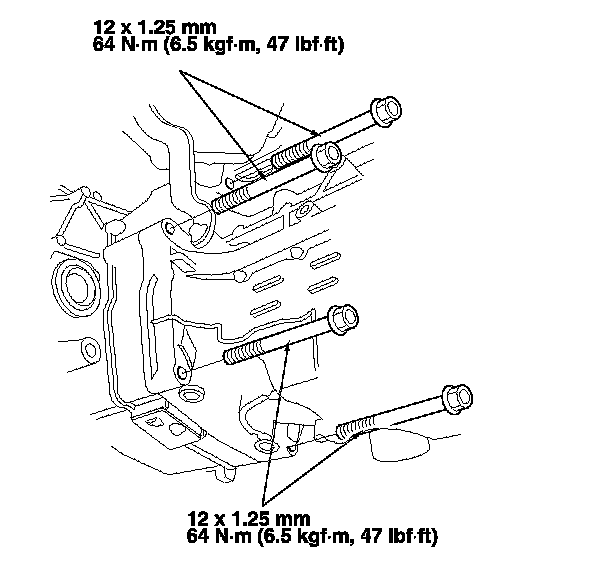 12 x 1.25 mm
64 N·m (6.5 kgf·m, 47 lbf·ft)

12 x 1.25 mm
64 N·m (6.5 kgf·m, 47 lbf·ft)