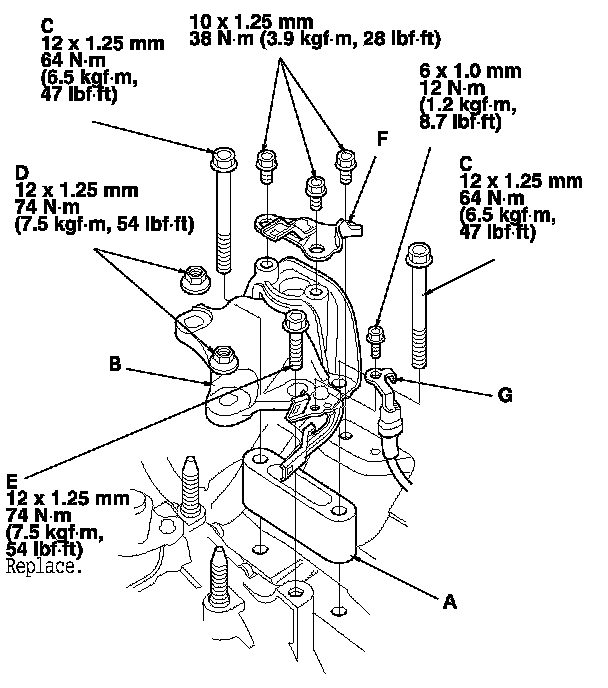 C
12 x 1.25 mm
64 N·m
(6.5 kgf·m,
47 lbf·ft)

10 x 1.25 mm
38 N·m (3.9 kgf·m, 28 lbf·ft)

6 x 1.0 mm
12 N·m
(1.2 kgf·m,
8.7 lbf·ft)

F

D
12 x 1.25 mm
74 N·m
(7.5 kgf·m, 54 lbf·ft)

C
12 x 1.25 mm
64 N·m
(6.5 kgf·m,
47 lbf·ft)

B

G

E
12 x 1.25 mm
74 N·m
(7.5 kgf·m,
54 lbf·ft)
Replace.

A