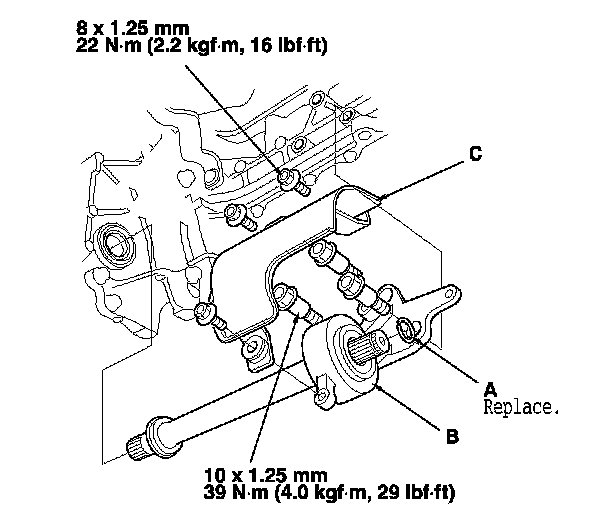 8 x 1.25 mm
22 N·m (2.2 kgf·m, 16 lbf·ft)

C

A
Replace.

B

10 x 1.25 mm
39 N·m (4.0 kgf·m, 29 lbf·ft)