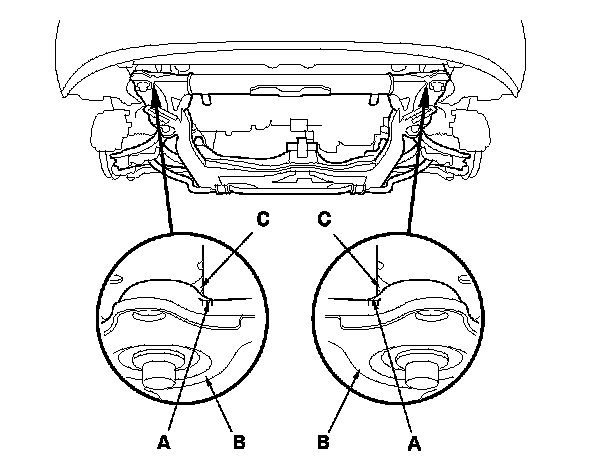 C
C
A
B
B
A