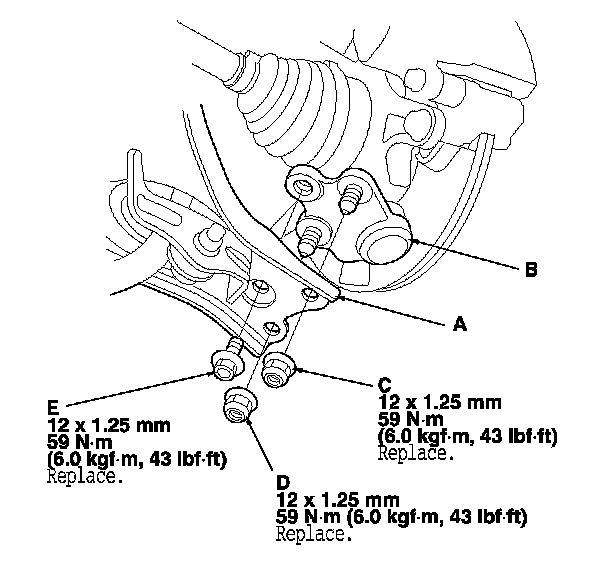 B

A

C
12 x 1.25 mm
59 N·m
(6.0 kgf·m, 43 lbf·ft)
Replace.

E
12 x 1.25 mm
59 N·m
(6.0 kgf·m, 43 lbf·ft)
Replace.

D
12 x 1.25 mm
59 N·m (6.0 kgf·m, 43 lbf·ft)
Replace.