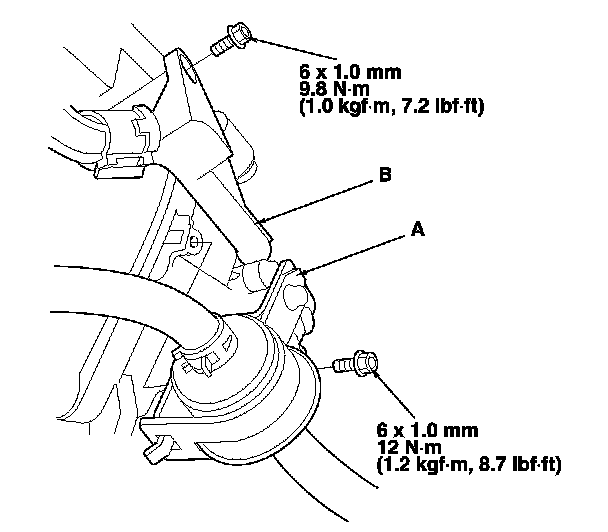 6 x 1.0 mm
9.8 N·m
(1.0 kgf·m, 7.2 lbf·ft)

B

A

6 x 1.0 mm
12 N·m
(1.2 kgf·m, 8.7 lbf·ft)