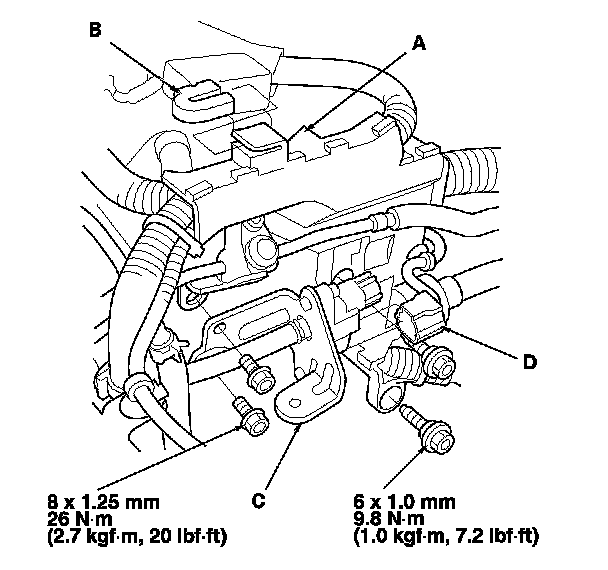 B

A

D

8 x 1.25 mm
26 N·m
(2.7 kgf·m, 20 lbf·ft)

C

6 x 1.0 mm
9.8 N·m
(1.0 kgf·m, 7.2 lbf·ft)