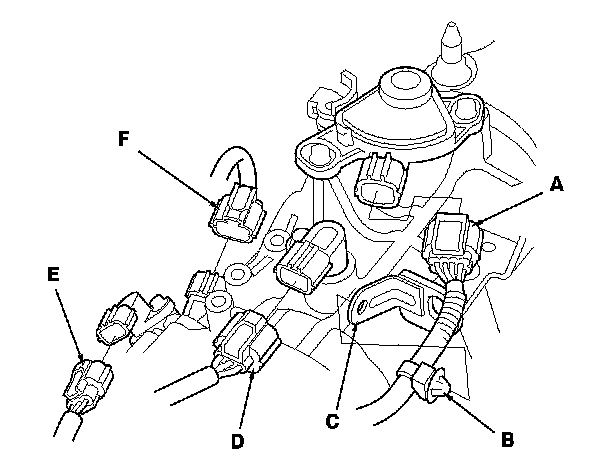 F
A
E
C
D
B