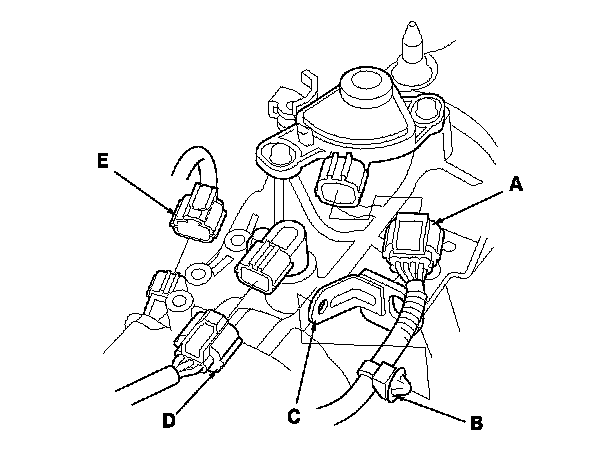 E
A
D
C
B