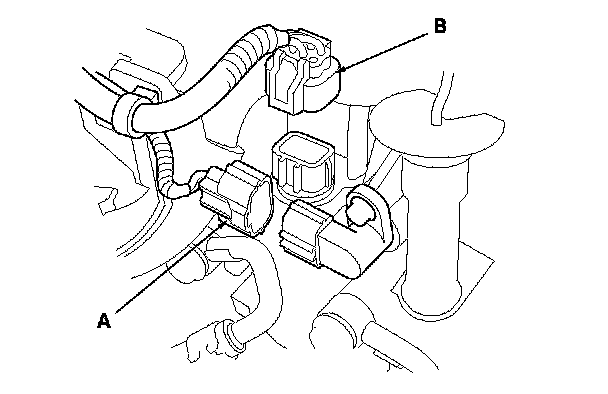 B

A