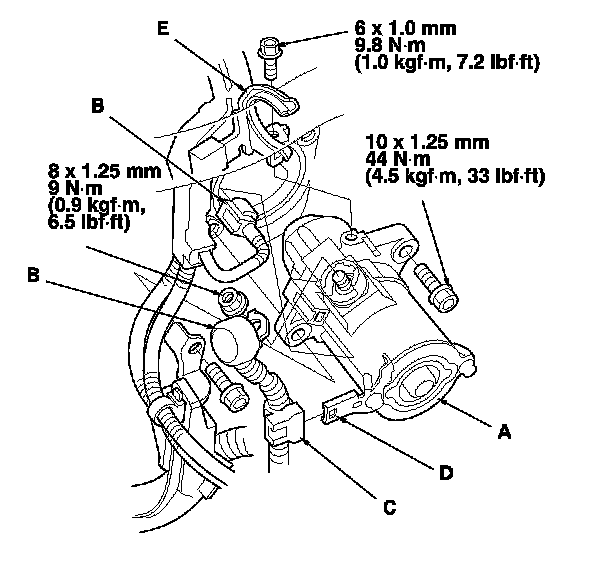 E

6 x 1.0 mm
9.8 N·m
(1.0 kgf·m, 7.2 lbf·ft)

B

10 x 1.25 mm
44 N·m
(4.5 kgf·m, 33 lbf·ft)

8 x 1.25 mm
9 N·m
(0.9 kgf·m,
6.5 lbf·ft)

B

A

D

C