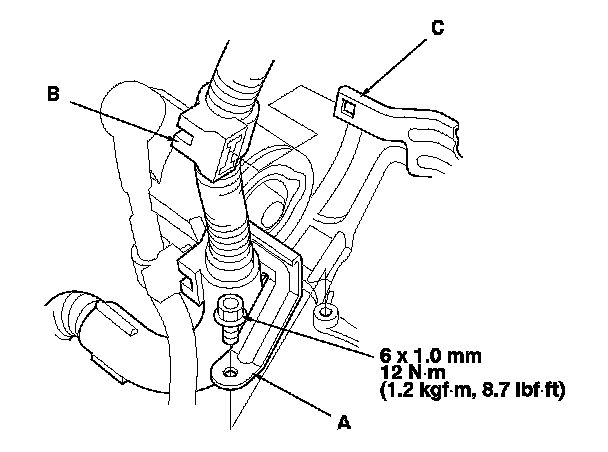 C

B

6 x 1.0 mm
12 N·m
(1.2 kgf·m, 8.7 lbf·ft)

A